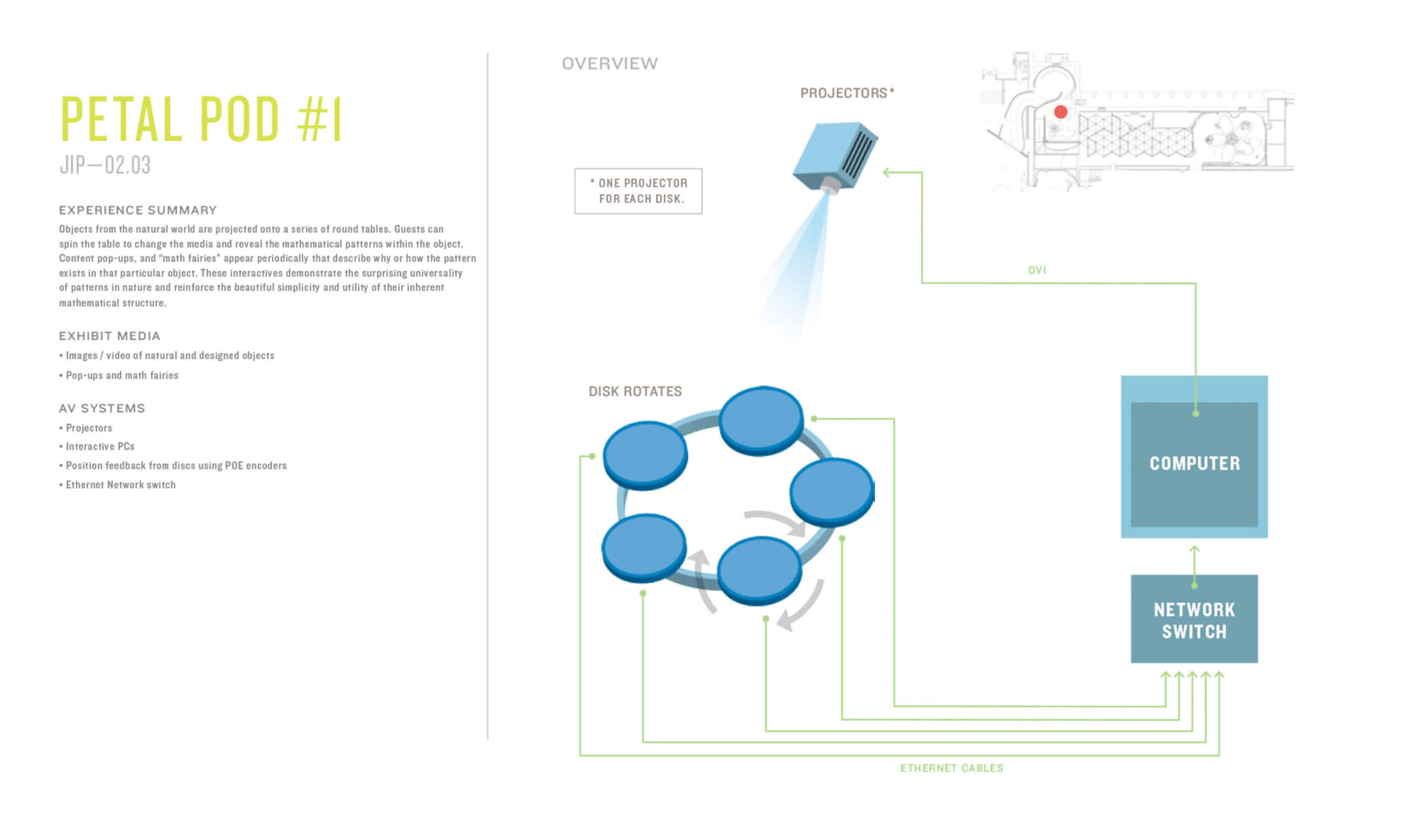 PETAL POD #1
JIP—02.03

EXPERIENCE SUMMARY
Objects from the natural world are projected onto a series of round tables. Guests can spin the table to change the media and reveal the mathematical patterns within the object. Content pop-ups, and "math fairies" appear periodically that describe why or how the pattern exists in that particular object. These interactives demonstrate the surprising universality of patterns in nature and reinforce the beautiful simplicity and utility of their inherent mathematical structure.

EXHIBIT MEDIA
• Images / video of natural and designed objects
• Pop-ups and math fairies

AV SYSTEMS
• Projectors
• Interactive PCs
• Position feedback from discs using POE encoders
• Ethernet Network switch

OVERVIEW

PROJECTORS*

* ONE PROJECTOR FOR EACH DISK.

DVI

DISK ROTATES

COMPUTER

NETWORK SWITCH

ETHERNET CABLES