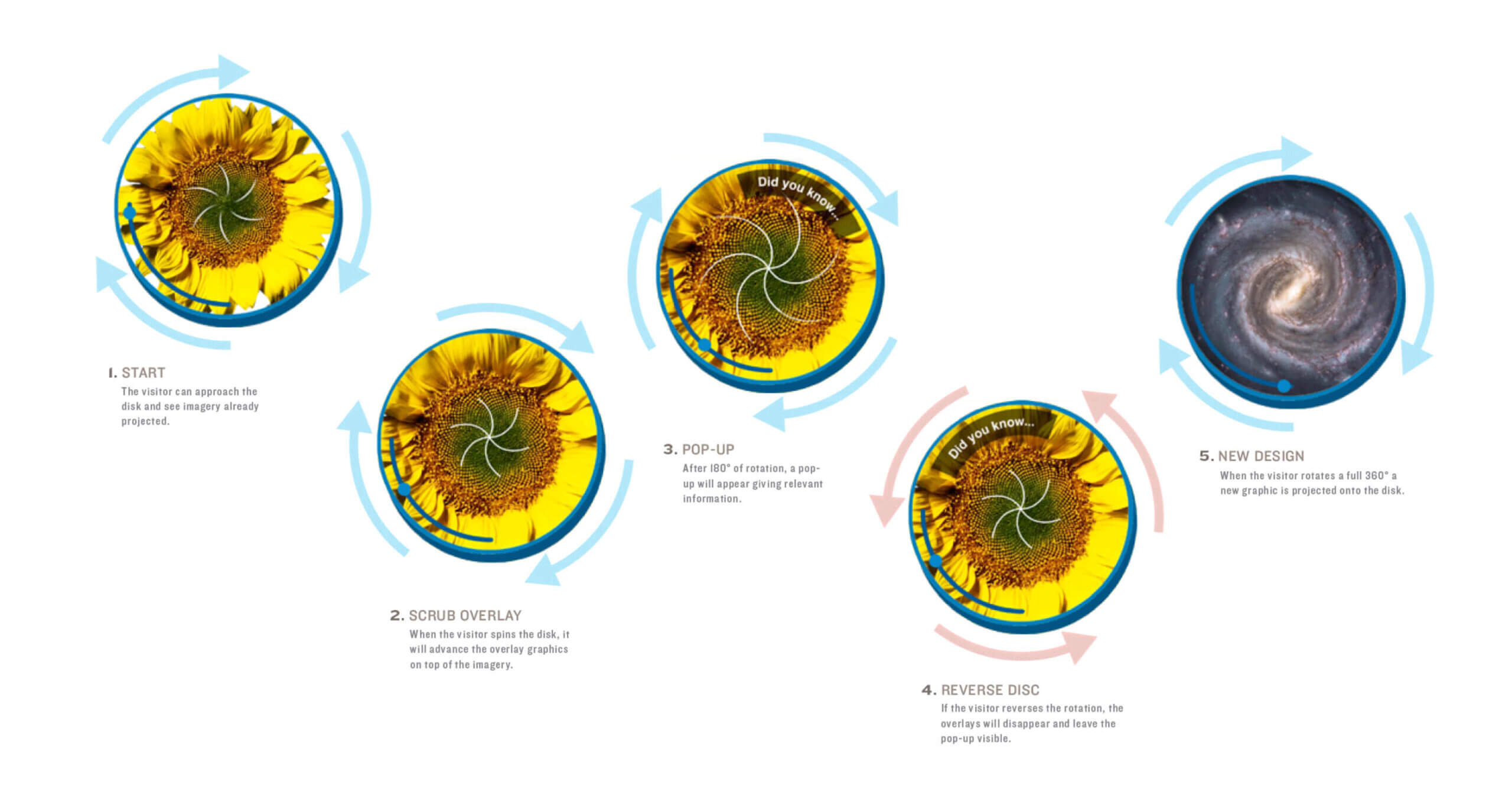 1. START
The visitor can approach the disk and see imagery already projected.

2. SCRUB OVERLAY
When the visitor spins the disk, it will advance the overlay graphics on top of the imagery.

Did you know...

3. POP-UP
After 180° of rotation, a pop-up will appear giving relevant information.

Did you know...

4. REVERSE DISC
If the visitor reverses the rotation, the overlays will disappear and leave the pop-up visible.

5. NEW DESIGN
When the visitor rotates a full 360° a new graphic is projected onto the disk.