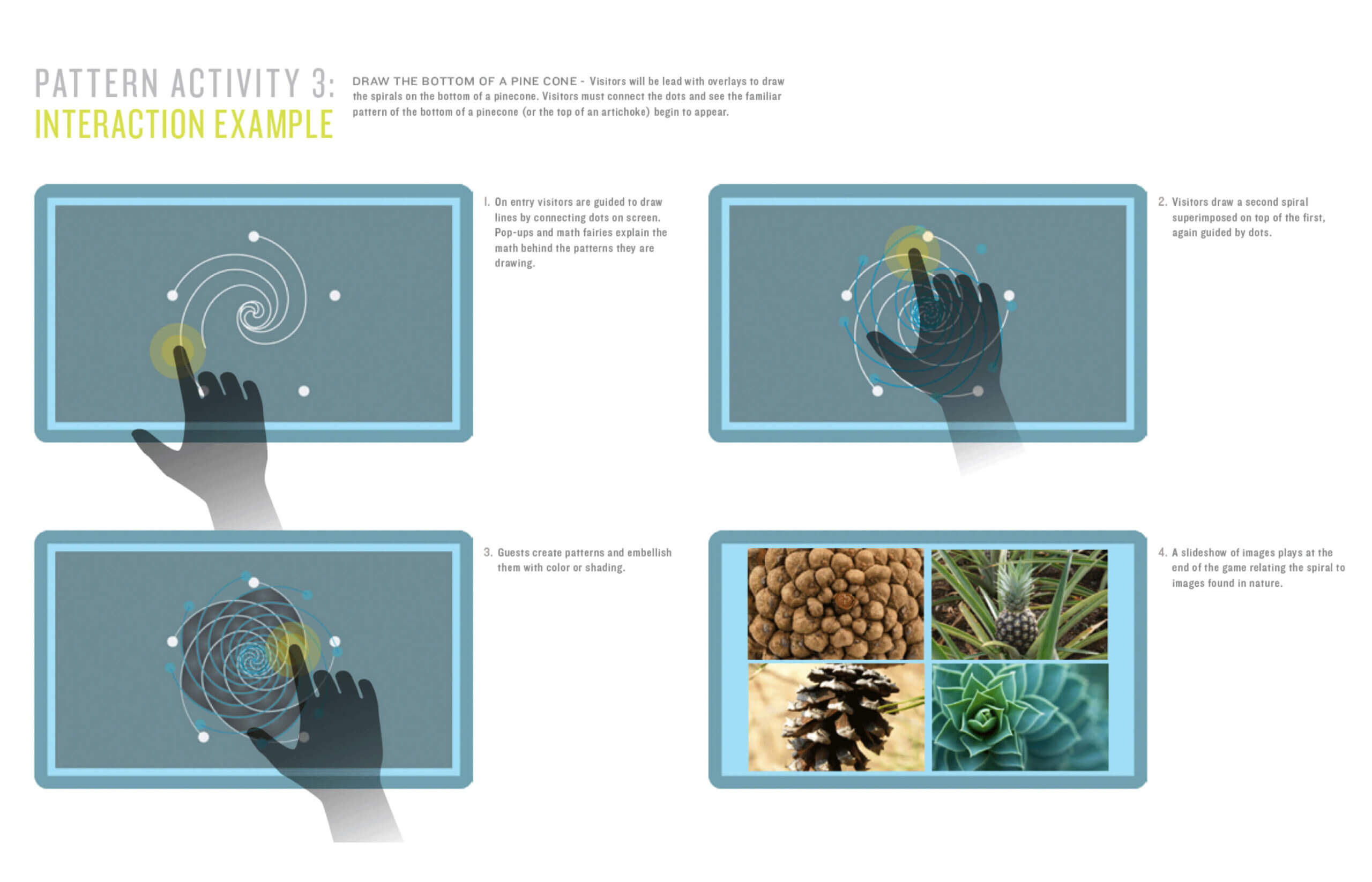 PATTERN ACTIVITY 3:
INTERACTION EXAMPLE

DRAW THE BOTTOM OF A PINE CONE - Visitors will be lead with overlays to draw the spirals on the bottom of a pinecone. Visitors must connect the dots and see the familiar pattern of the bottom of a pinecone (or the top of an artichoke) begin to appear.

1. On entry visitors are guided to draw lines by connecting dots on screen. Pop-ups and math fairies explain the math behind the patterns they are drawing.

2. Visitors draw a second spiral superimposed on top of the first, again guided by dots.

3. Guests create patterns and embellish them with color or shading.

4. A slideshow of images plays at the end of the game relating the spiral to images found in nature.